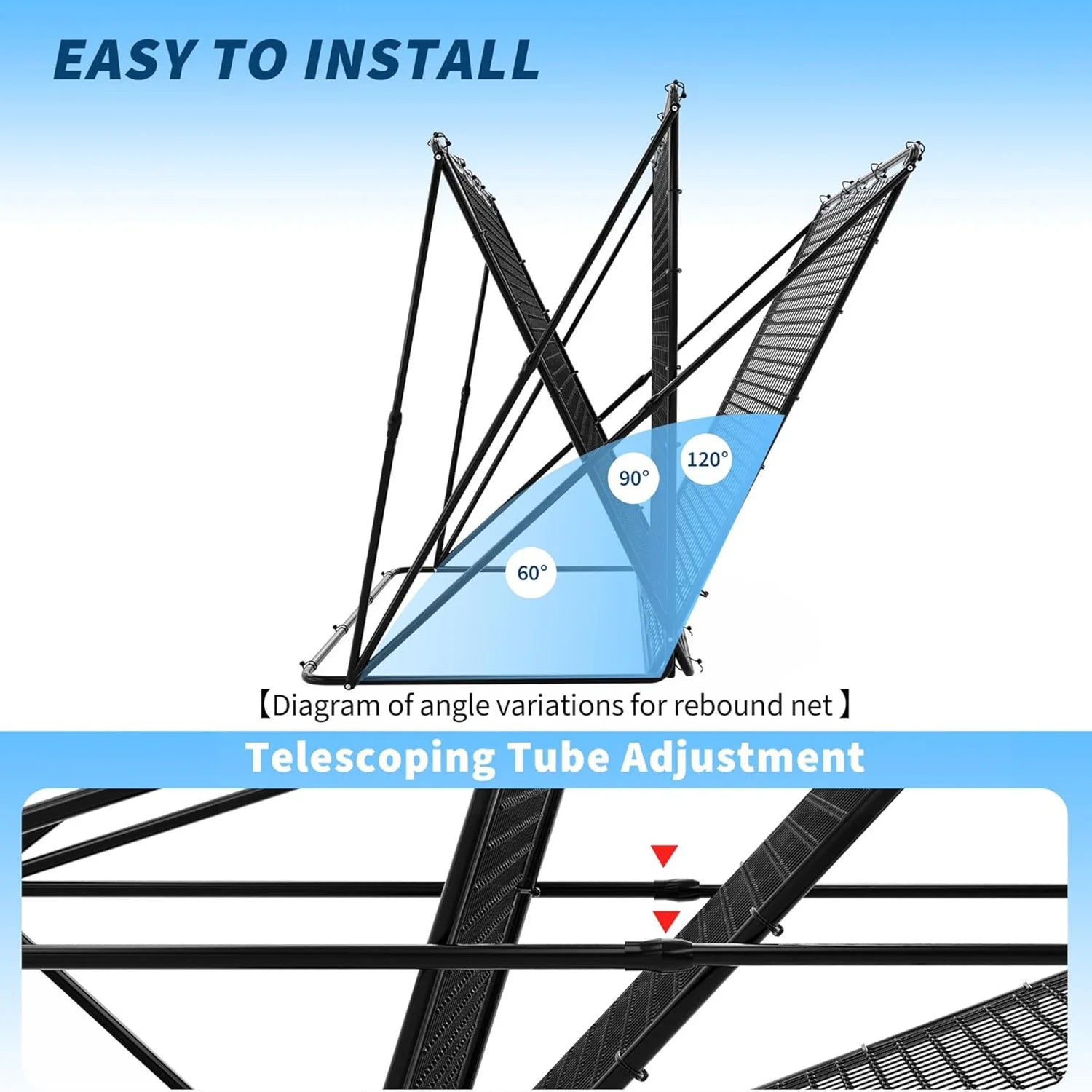 EASY TO INSTALL

120°

90°

60°

【Diagram of angle variations for rebound net 】

Telescoping Tube Adjustment