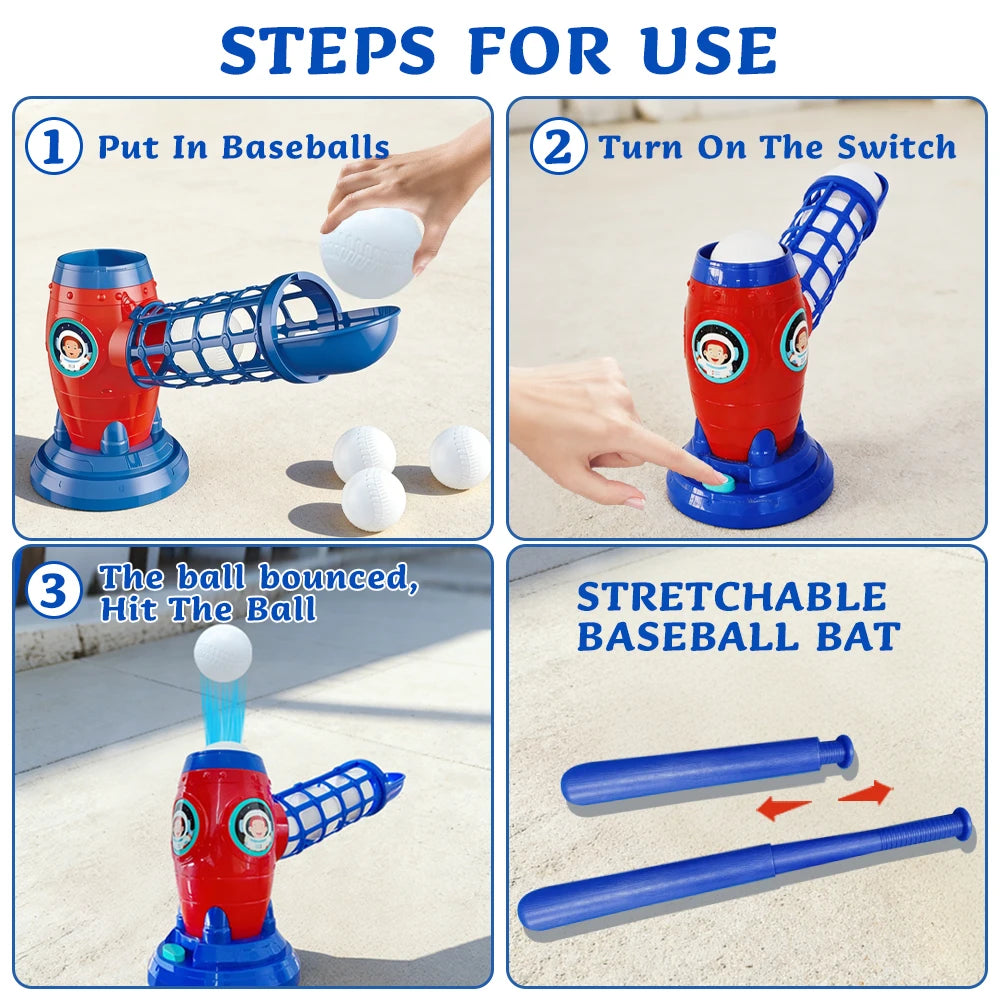 STEPS FOR USE

1 Put In Baseballs

2 Turn On The Switch

3 The ball bounced, Hit The Ball

STRETCHABLE BASEBALL BAT