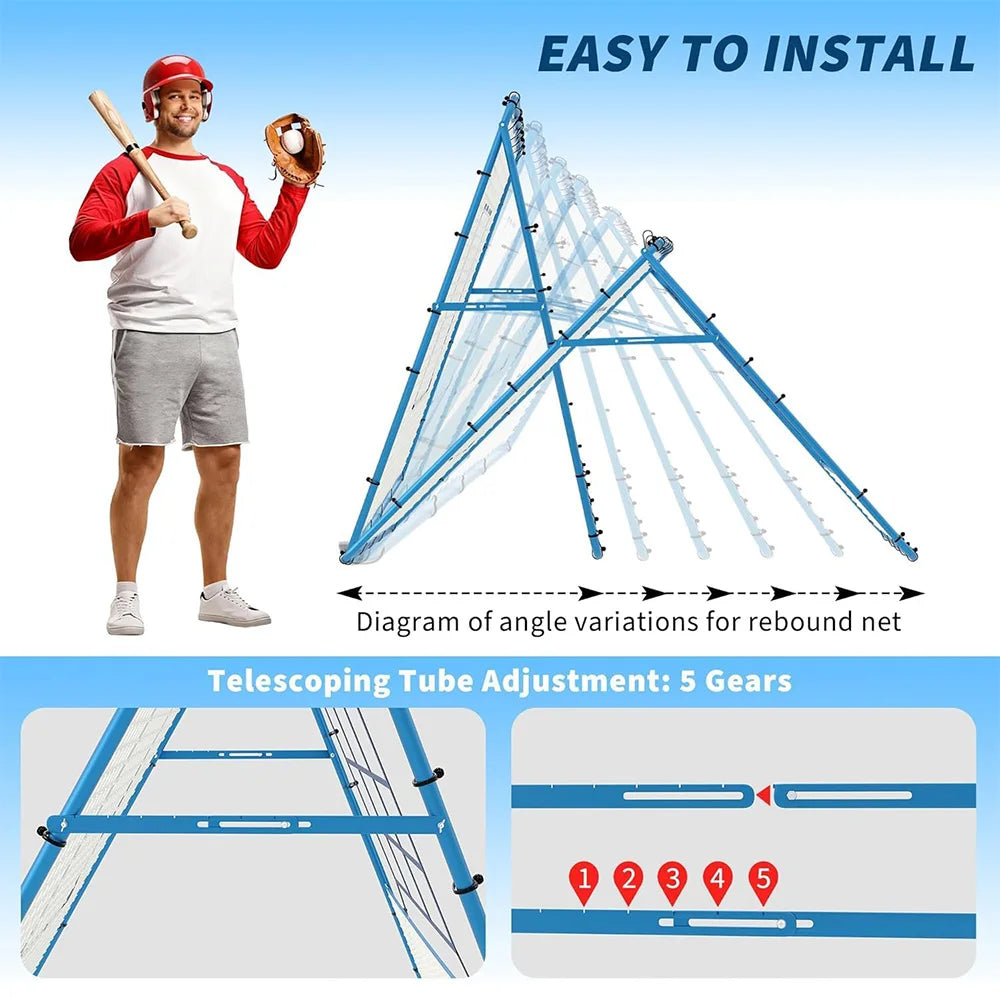 EASY TO INSTALL

Diagram of angle variations for rebound net

Telescoping Tube Adjustment: 5 Gears

1 2 3 4 5