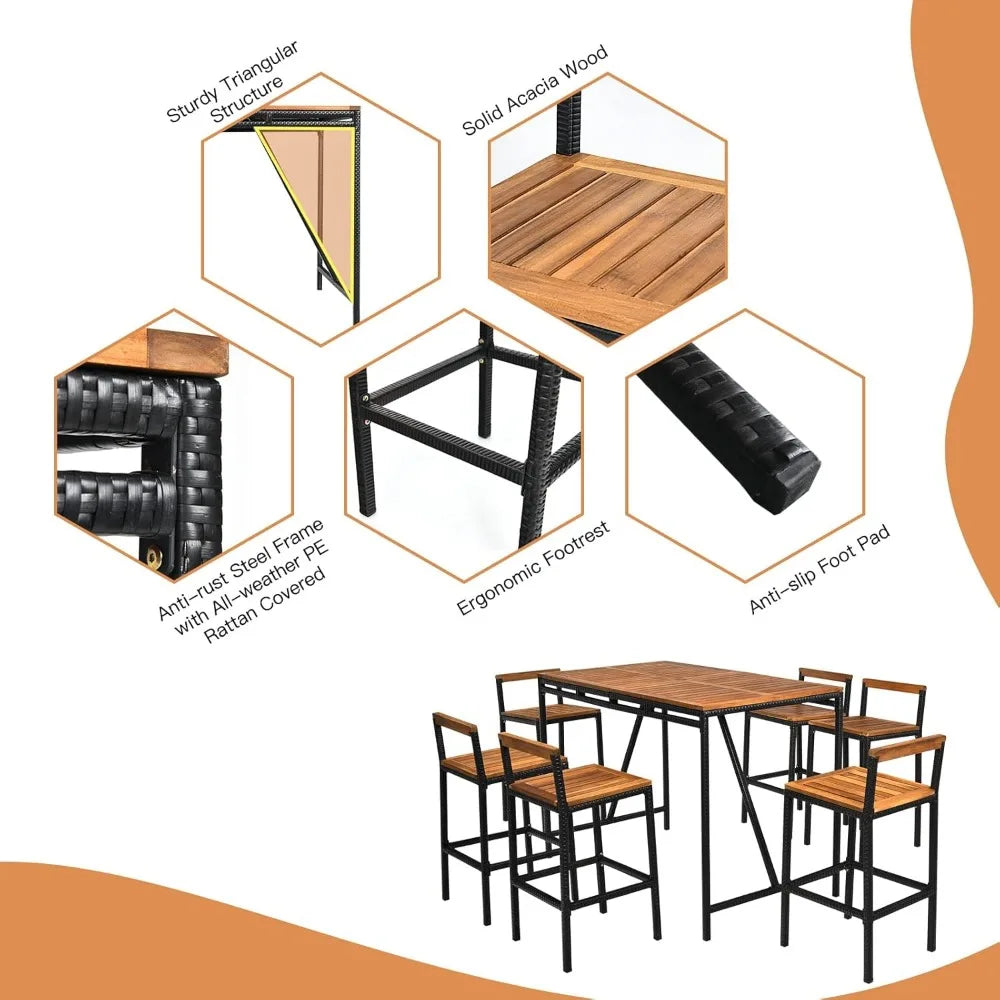 Sturdy Triangular Structure

Solid Acacia Wood

Anti-rust Steel Frame with All-weather PE Rattan Covered

Ergonomic Footrest

Anti-slip Foot Pad