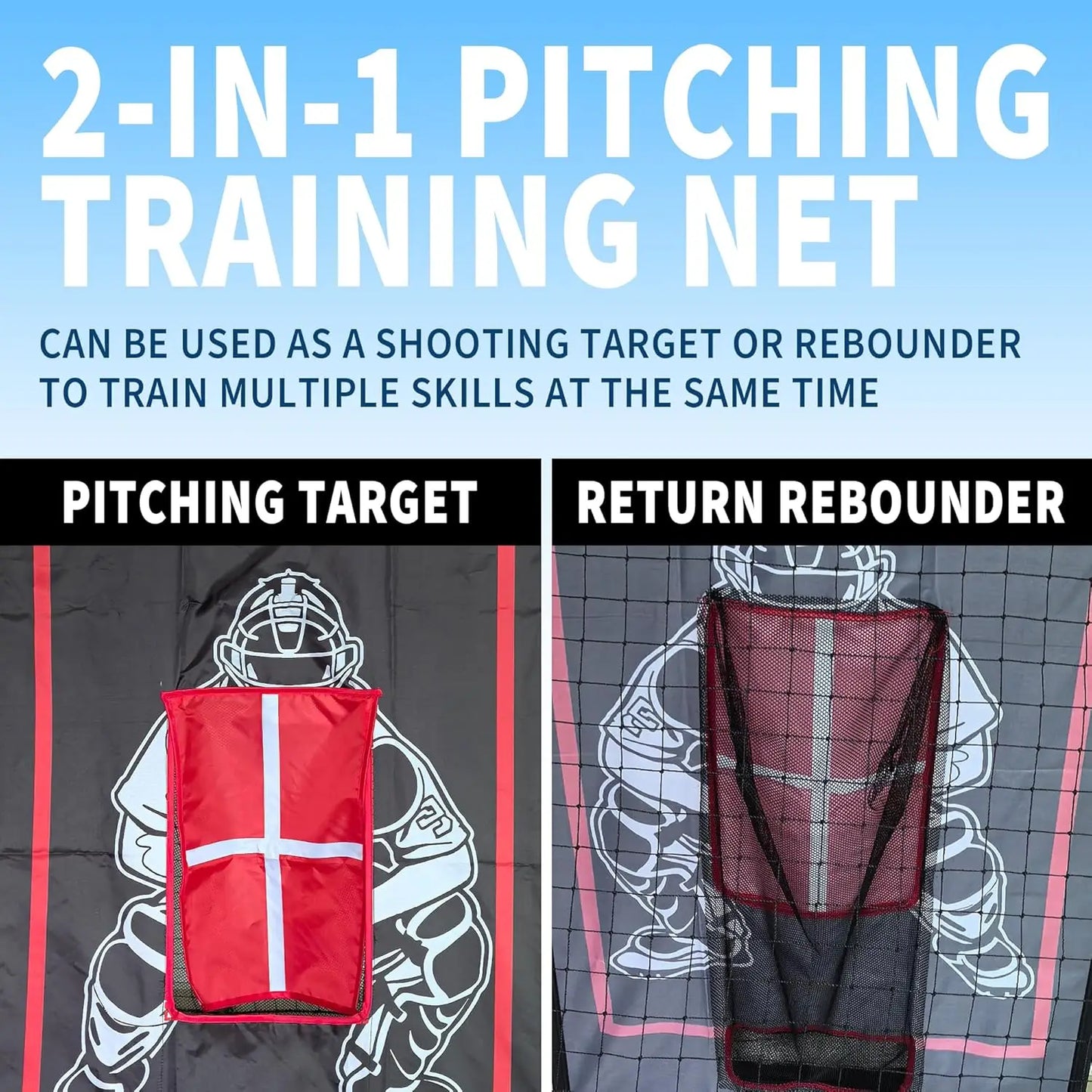 2-IN-1 PITCHING TRAINING NET

CAN BE USED AS A SHOOTING TARGET OR REBOUNDER TO TRAIN MULTIPLE SKILLS AT THE SAME TIME

PITCHING TARGET

RETURN REBOUNDER